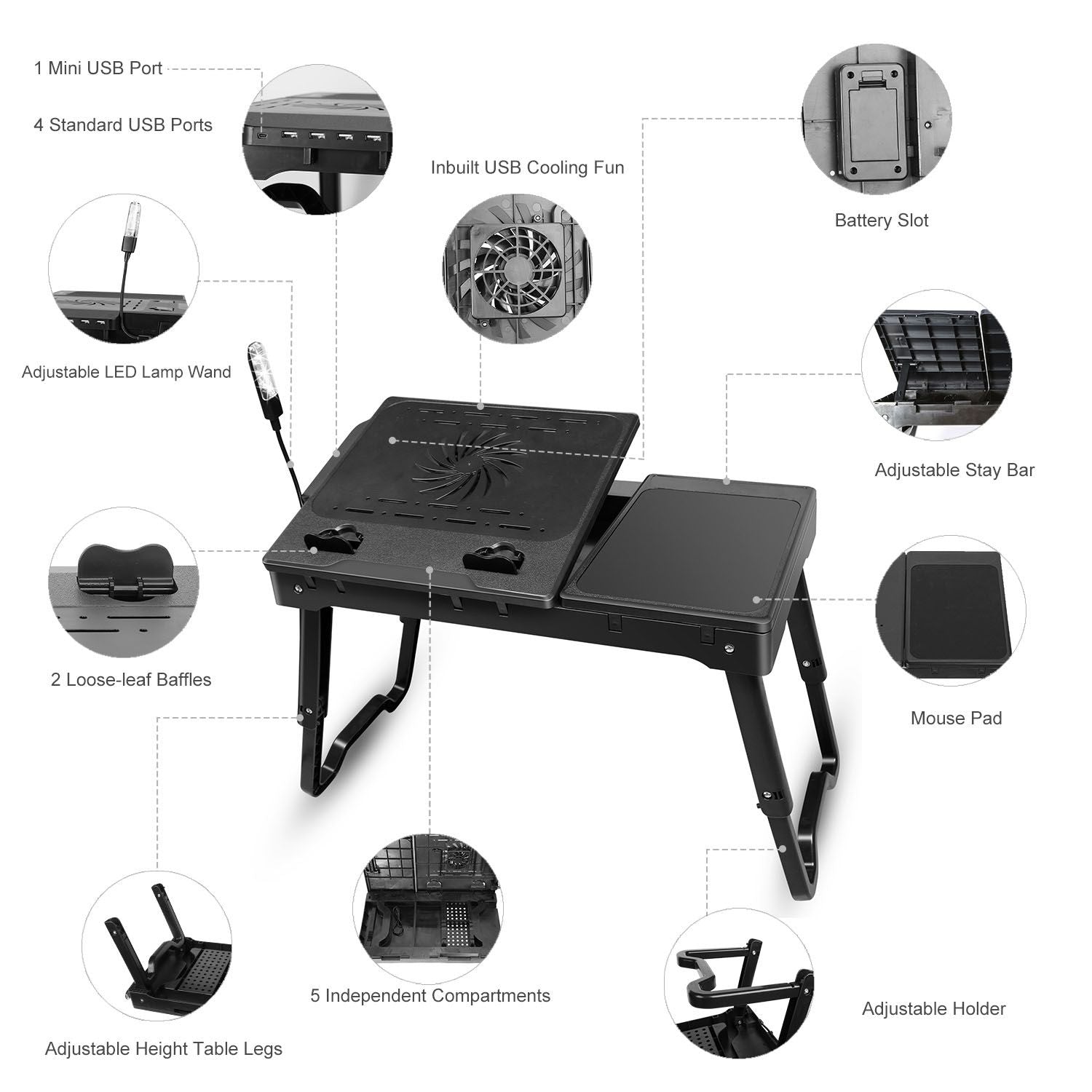 1 Mini USB Port

4 Standard USB Ports

Inbuilt USB Cooling Fun

Battery Slot

Adjustable LED Lamp Wand

Adjustable Stay Bar

2 Loose-leaf Baffles

Mouse Pad

5 Independent Compartments

Adjustable Holder

Adjustable Height Table Legs