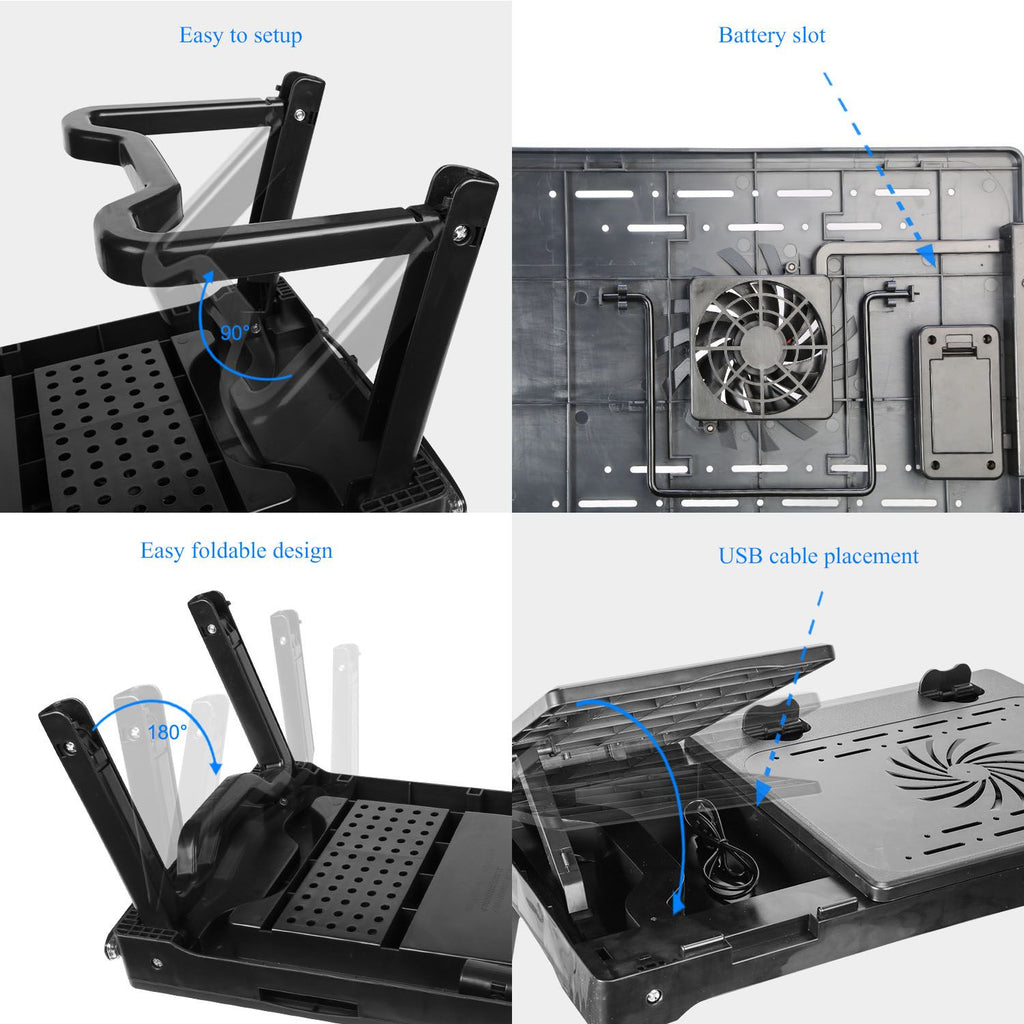 Easy to setup

90°

Battery slot

Easy foldable design

180°

USB cable placement