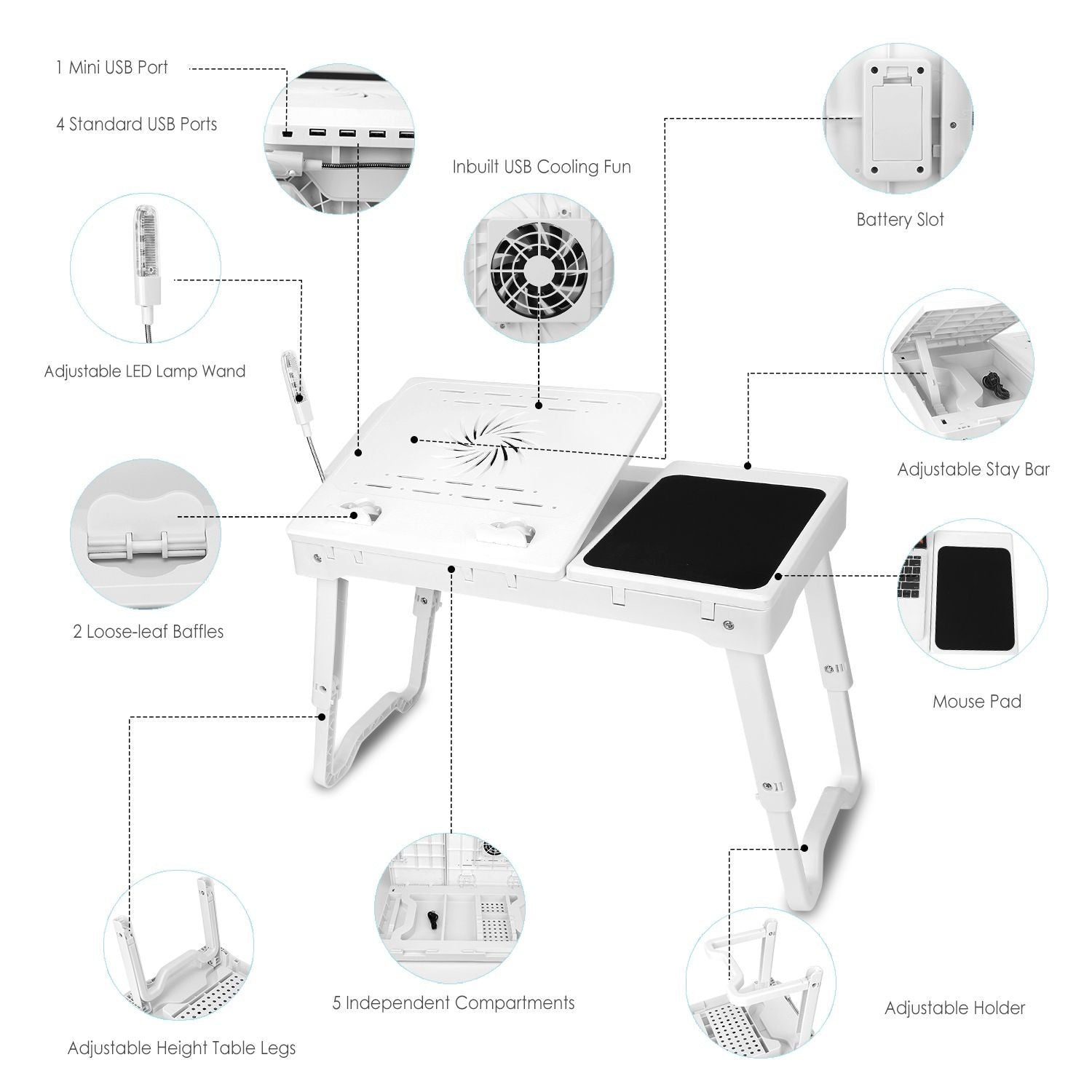 1 Mini USB Port

4 Standard USB Ports

Inbuilt USB Cooling Fun

Battery Slot

Adjustable LED Lamp Wand

Adjustable Stay Bar

2 Loose-leaf Baffles

Mouse Pad

5 Independent Compartments

Adjustable Holder

Adjustable Height Table Legs