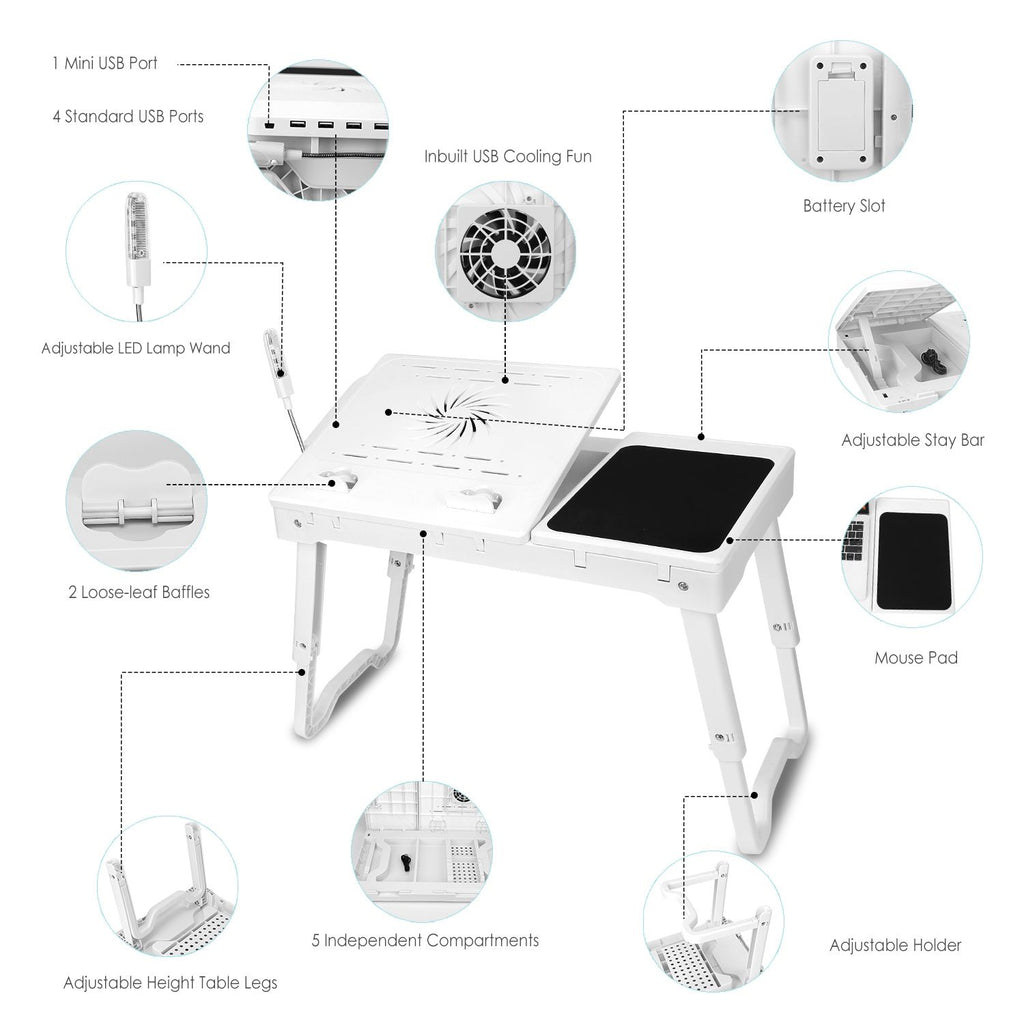 1 Mini USB Port

4 Standard USB Ports

Inbuilt USB Cooling Fun

Battery Slot

Adjustable LED Lamp Wand

Adjustable Stay Bar

2 Loose-leaf Baffles

Mouse Pad

5 Independent Compartments

Adjustable Holder

Adjustable Height Table Legs