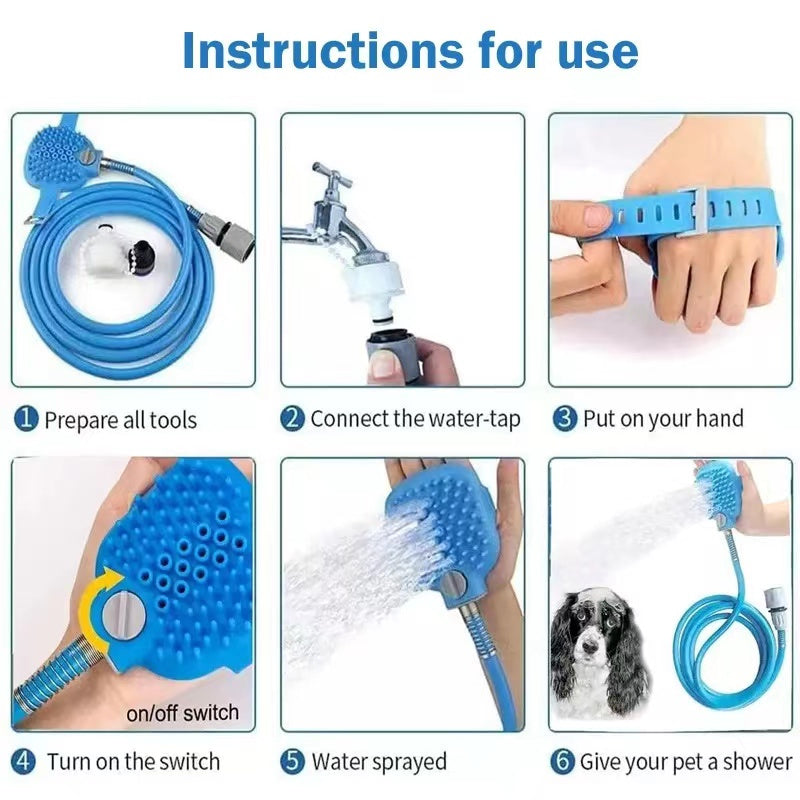 Instructions for use

1 Prepare all tools

2 Connect the water-tap

3 Put on your hand

on/off switch

4 Turn on the switch

5 Water sprayed

6 Give your pet a shower