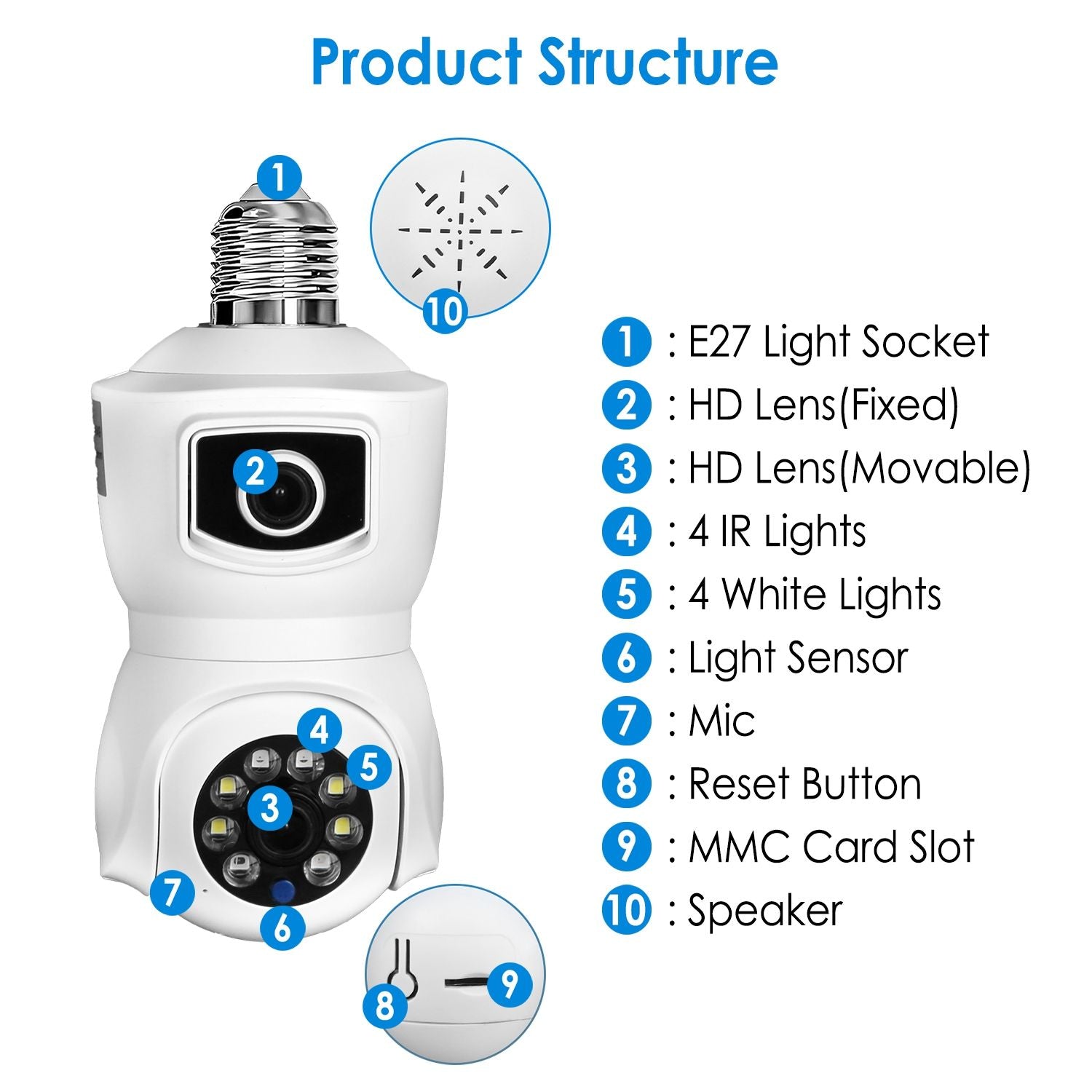 Product Structure

1
10
2
4
5
3
7
6
8
9

1 : E27 Light Socket
2 : HD Lens(Fixed)
3 : HD Lens(Movable)
4 : 4 IR Lights
5 : 4 White Lights
6 : Light Sensor
7 : Mic
8 : Reset Button
9 : MMC Card Slot
10 : Speaker