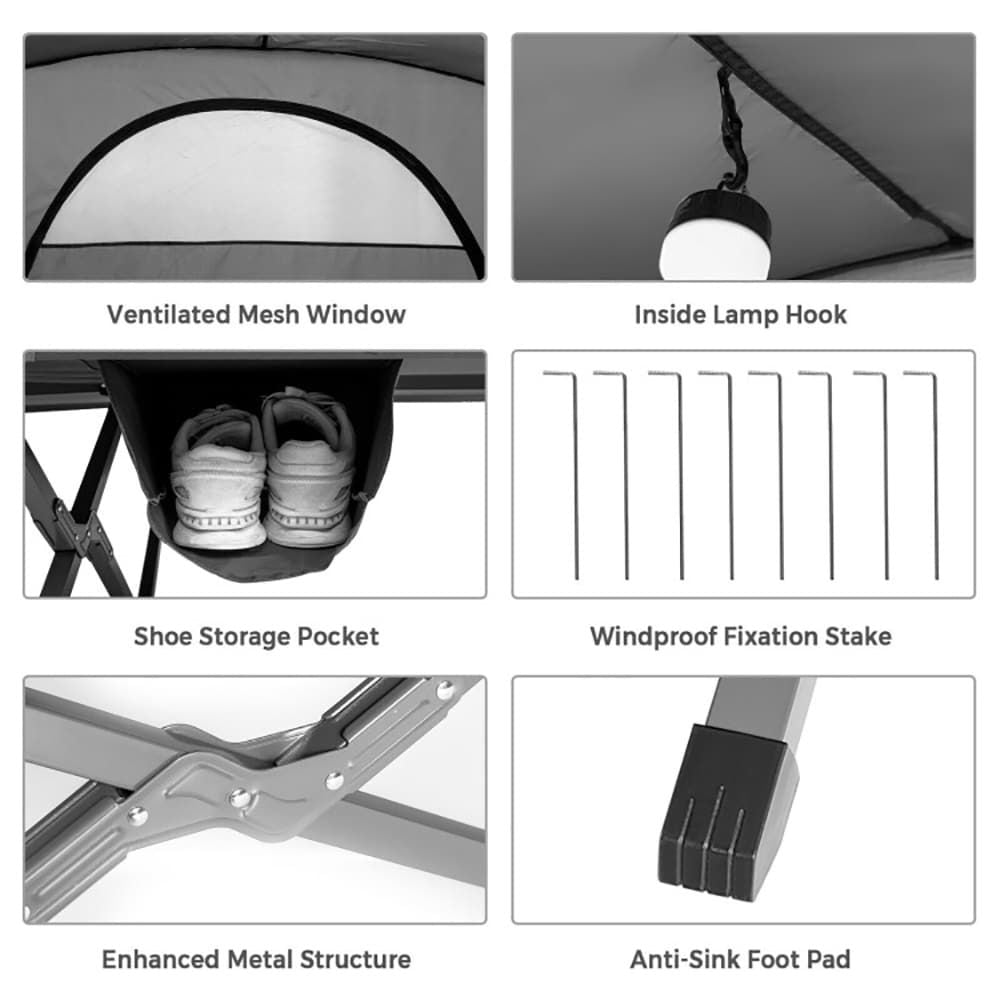 Ventilated Mesh Window

Inside Lamp Hook

Shoe Storage Pocket

Windproof Fixation Stake

Enhanced Metal Structure

Anti-Sink Foot Pad